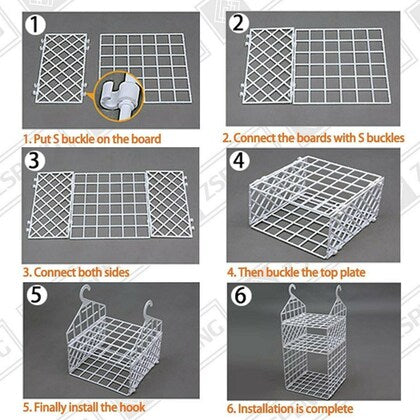 1

1. Put S buckle on the board

2

2. Connect the boards with S buckles

3

3. Connect both sides

4

4. Then buckle the top plate

5

5. Finally install the hook

6

6. Installation is complete